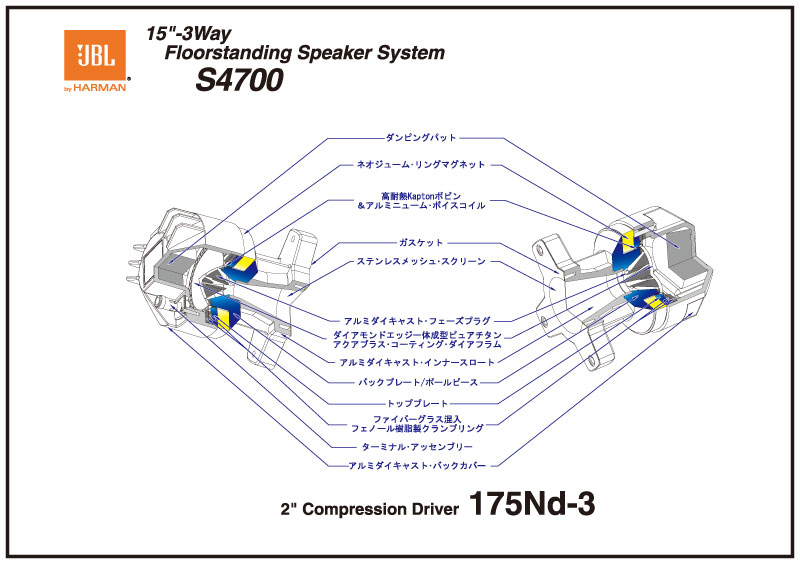 JBL
by HARMAN

15"-3Way
Floorstanding Speaker System
S4700

ダンピングパット
ネオジューム・リングマグネット
高耐熱Kaptonボビン
&アルミニューム・ボイスコイル
ガスケット
ステンレスメッシュ・スクリーン
アルミダイキャスト・フェーズプラグ
ダイアモンドエッジ一体成型ピュアチタン
アクアプラス・コーティング・ダイアフラム
アルミダイキャスト・インナースロート
バックプレート/ポールピース
トッププレート
ファイバーグラス混入
フェノール樹脂製クランプリング
ターミナル・アッセンブリー
アルミダイキャスト・バックカバー

2" Compression Driver 175Nd-3